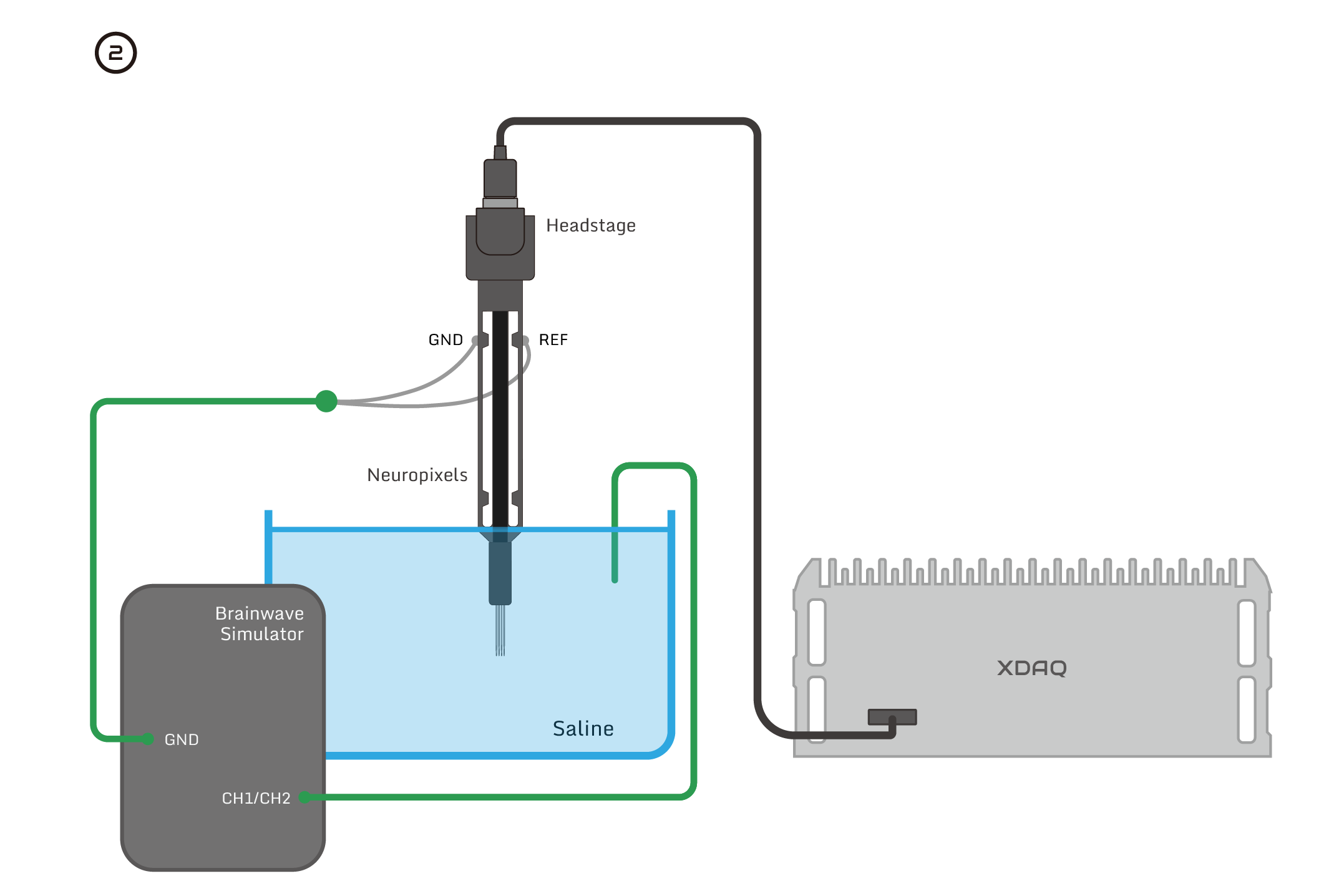 2

Headstage

GND

REF

Neuropixels

Brainwave Simulator

GND

CH1/CH2

Saline

XDAQ